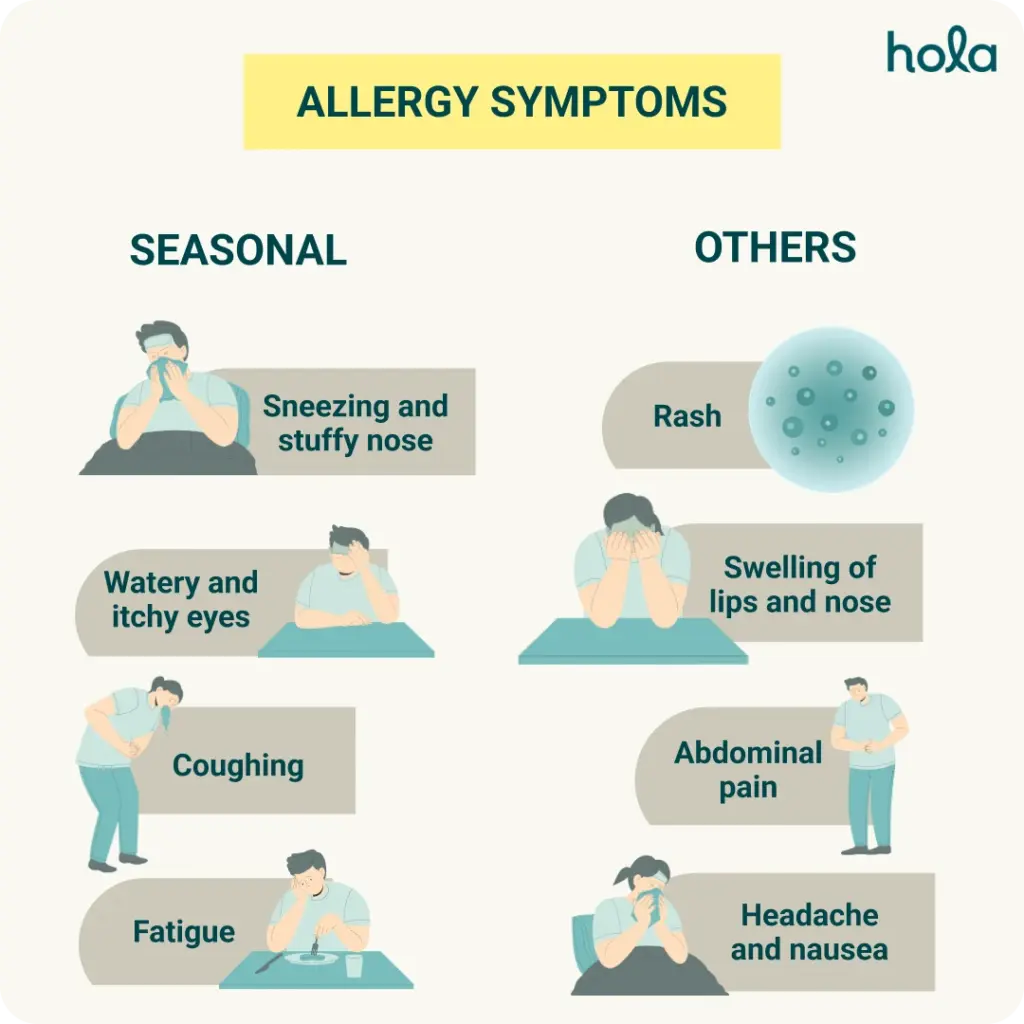 hola

ALLERGY SYMPTOMS

SEASONAL

Sneezing and stuffy nose

Watery and itchy eyes

Coughing

Fatigue

OTHERS

Rash

Swelling of lips and nose

Abdominal pain

Headache and nausea