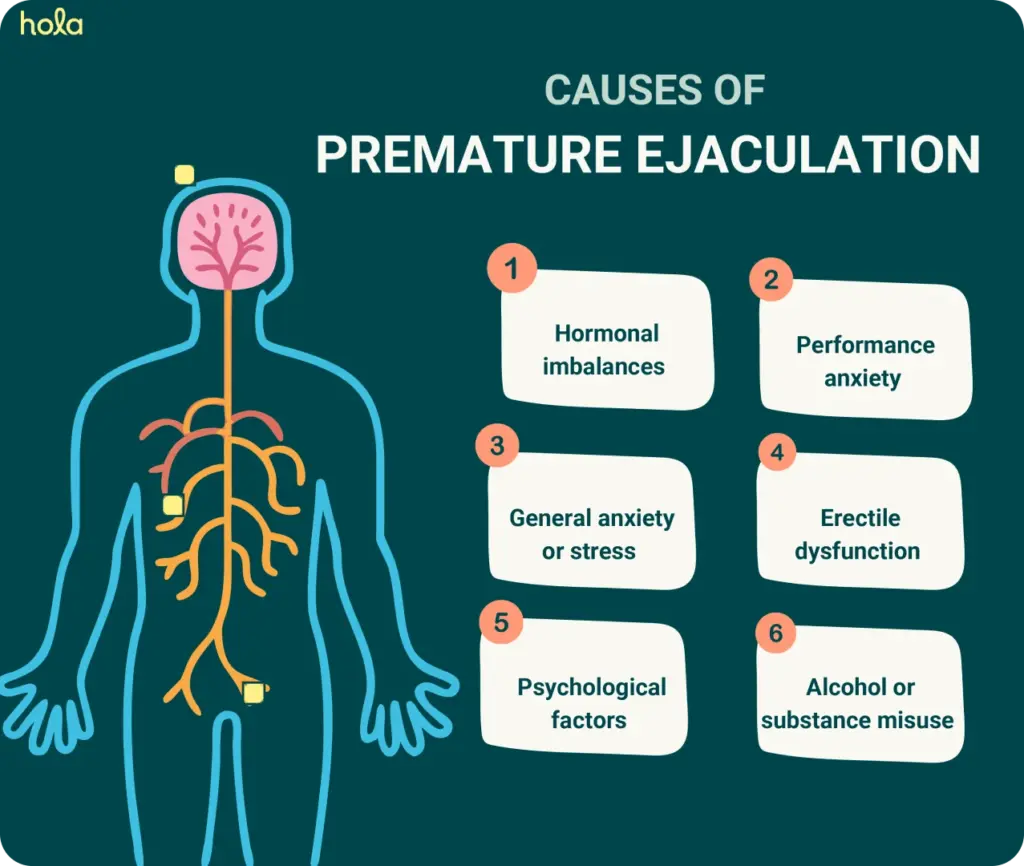 hola

CAUSES OF
PREMATURE EJACULATION

1
Hormonal imbalances

2
Performance anxiety

3
General anxiety or stress

4
Erectile dysfunction

5
Psychological factors

6
Alcohol or substance misuse